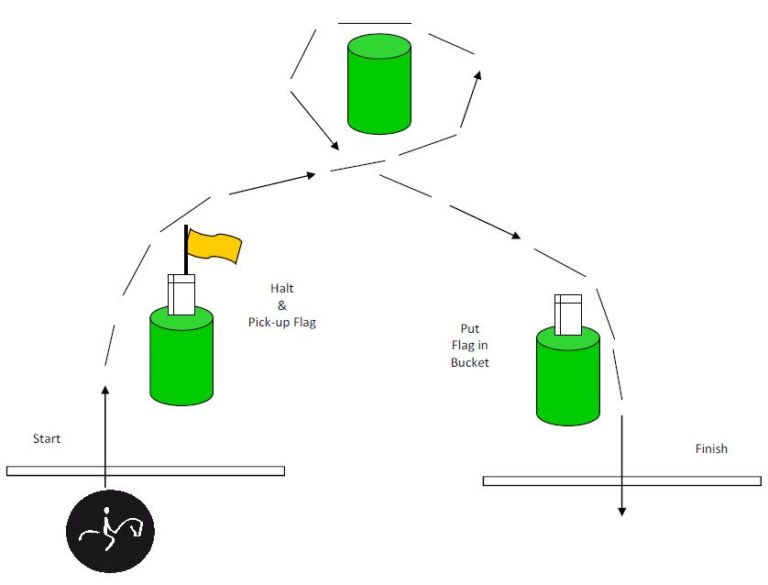 Halt
&
Pick-up Flag

Put
Flag in
Bucket

Start

Finish